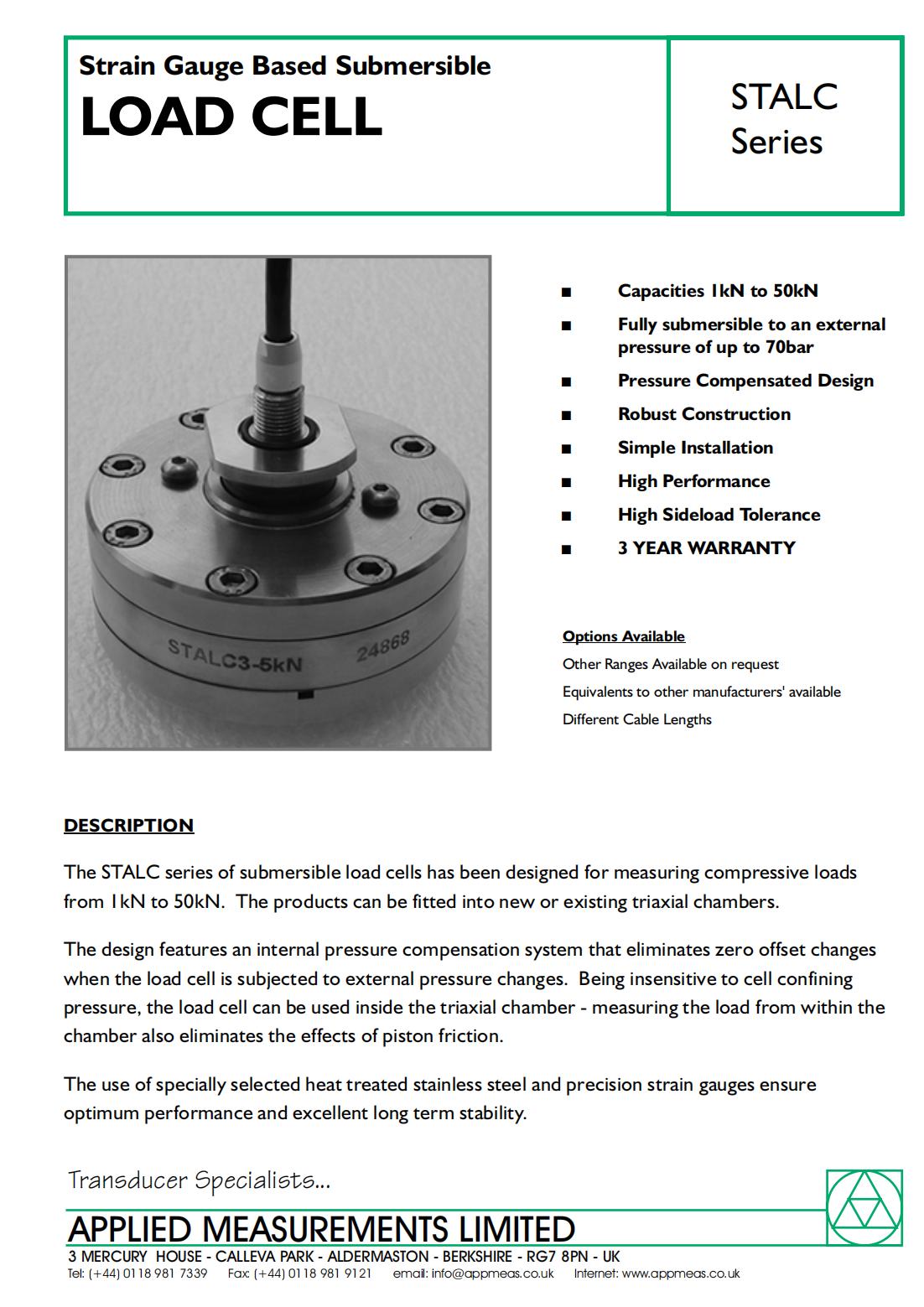 Strain Gauge Based Submersible
LOAD CELL

STALC
Series

STALC3-5kN 24868

■ Capacities 1kN to 50kN
■ Fully submersible to an external pressure of up to 70bar
■ Pressure Compensated Design
■ Robust Construction
■ Simple Installation
■ High Performance
■ High Sideload Tolerance
■ 3 YEAR WARRANTY

Options Available
Other Ranges Available on request
Equivalents to other manufacturers' available
Different Cable Lengths

DESCRIPTION

The STALC series of submersible load cells has been designed for measuring compressive loads from 1kN to 50kN. The products can be fitted into new or existing triaxial chambers.

The design features an internal pressure compensation system that eliminates zero offset changes when the load cell is subjected to external pressure changes. Being insensitive to cell confining pressure, the load cell can be used inside the triaxial chamber - measuring the load from within the chamber also eliminates the effects of piston friction.

The use of specially selected heat treated stainless steel and precision strain gauges ensure optimum performance and excellent long term stability.

Transducer Specialists...
APPLIED MEASUREMENTS LIMITED
3 MERCURY HOUSE - CALLEVA PARK - ALDERMASTON - BERKSHIRE - RG7 8PN - UK
Tel: (+44) 0118 981 7339 Fax: (+44) 0118 981 9121 email: info@appmeas.co.uk Internet: www.appmeas.co.uk